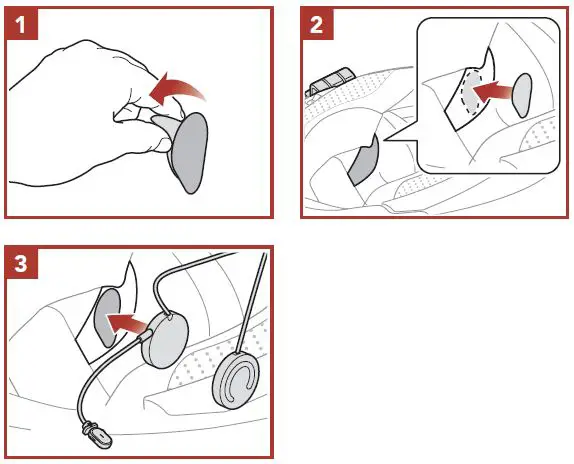 1

2

3