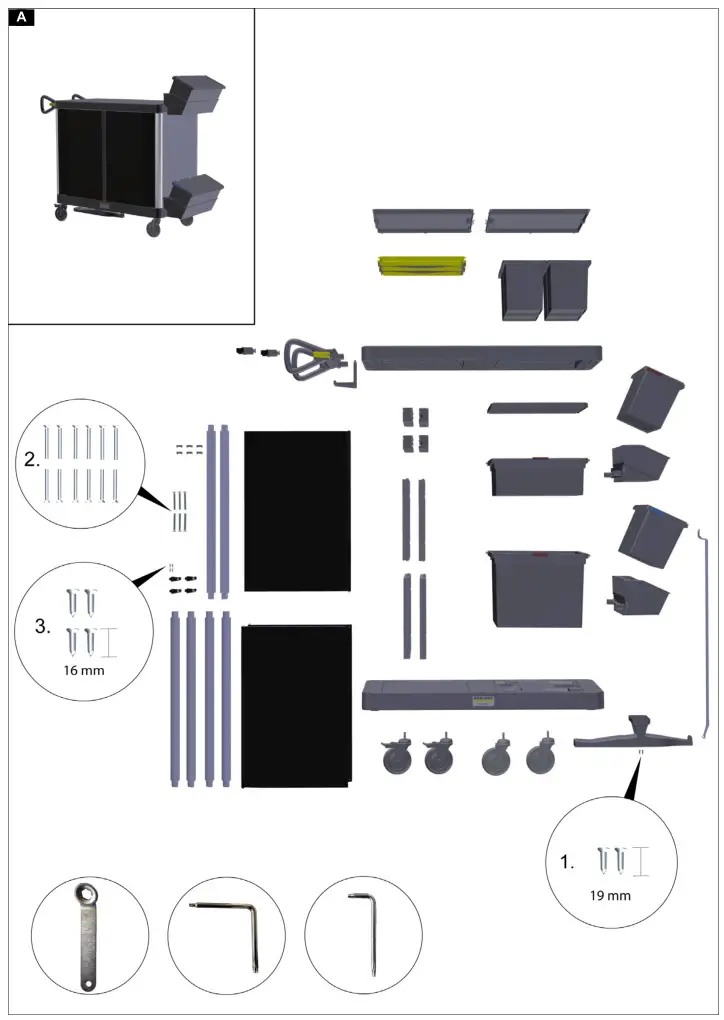 A

2.

3.

16 mm

1.

19 mm