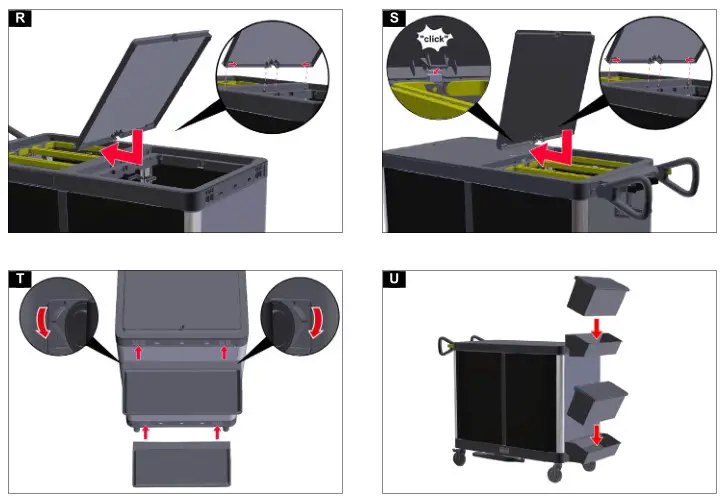 R

S

"click"

T

U