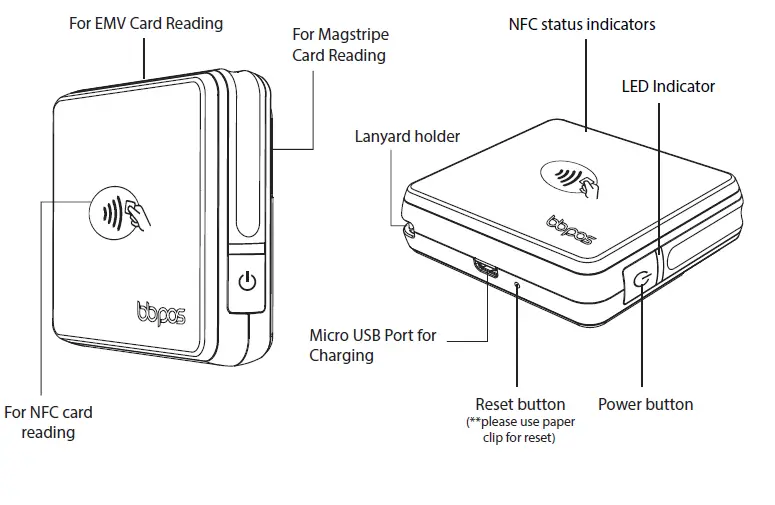 For EMV Card Reading

For Magstripe Card Reading

bbpos

For NFC card reading

NFC status indicators

LED Indicator

Lanyard holder

bbpos

Micro USB Port for Charging

Reset button
(**please use paper clip for reset)

Power button