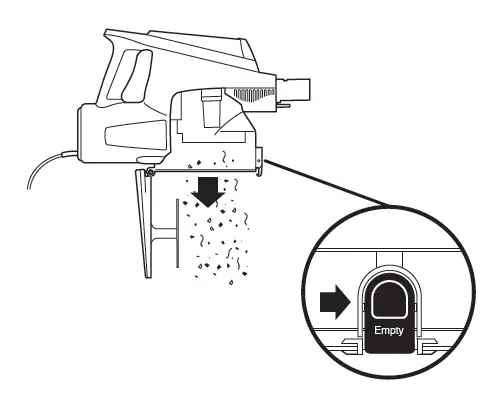 Empty