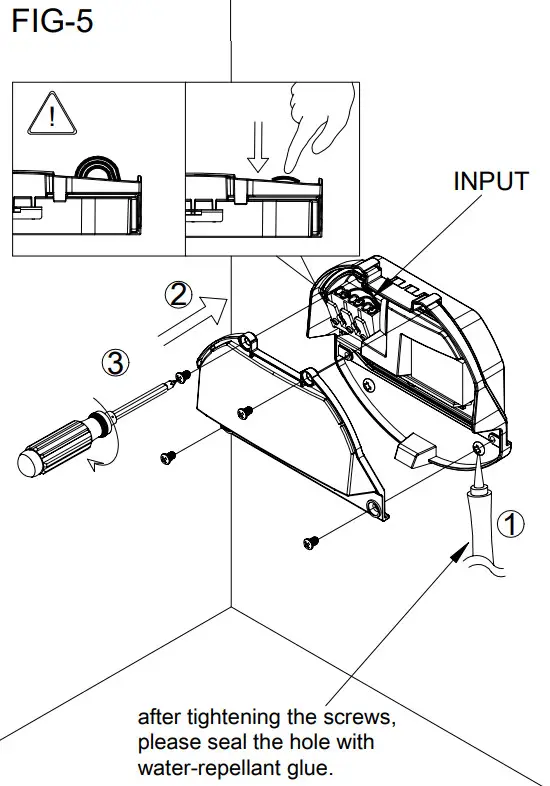 FIG-5

!

INPUT

②

③

①

after tightening the screws, please seal the hole with water-repellant glue.