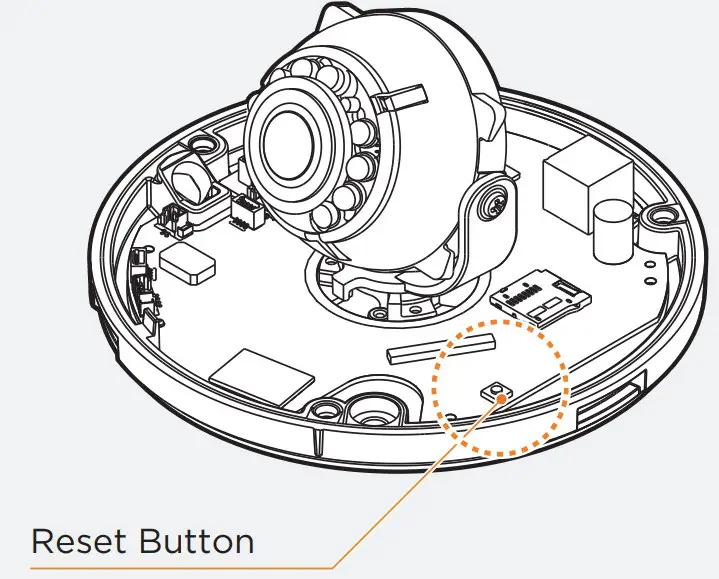 Reset Button