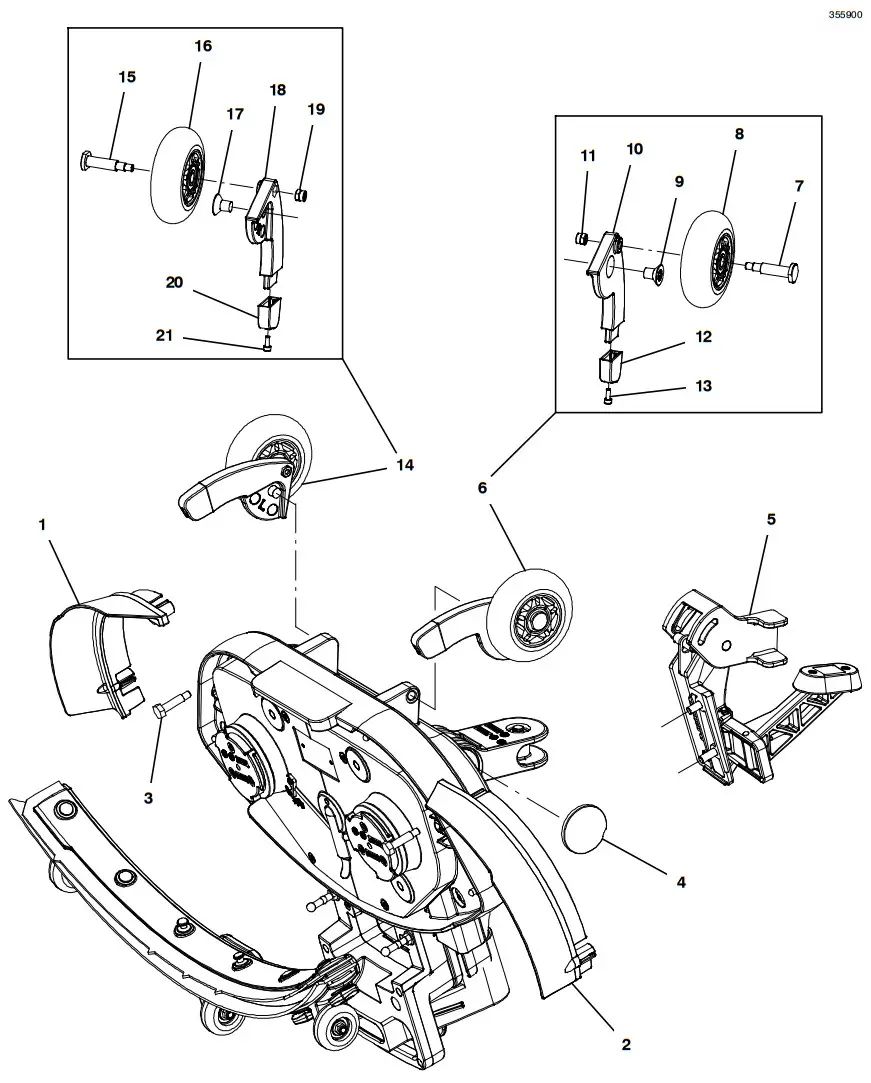 355900

16
15
18
17
19
20
21

11
10
8
9
7
12
13

14
6
1
5
3
4
2