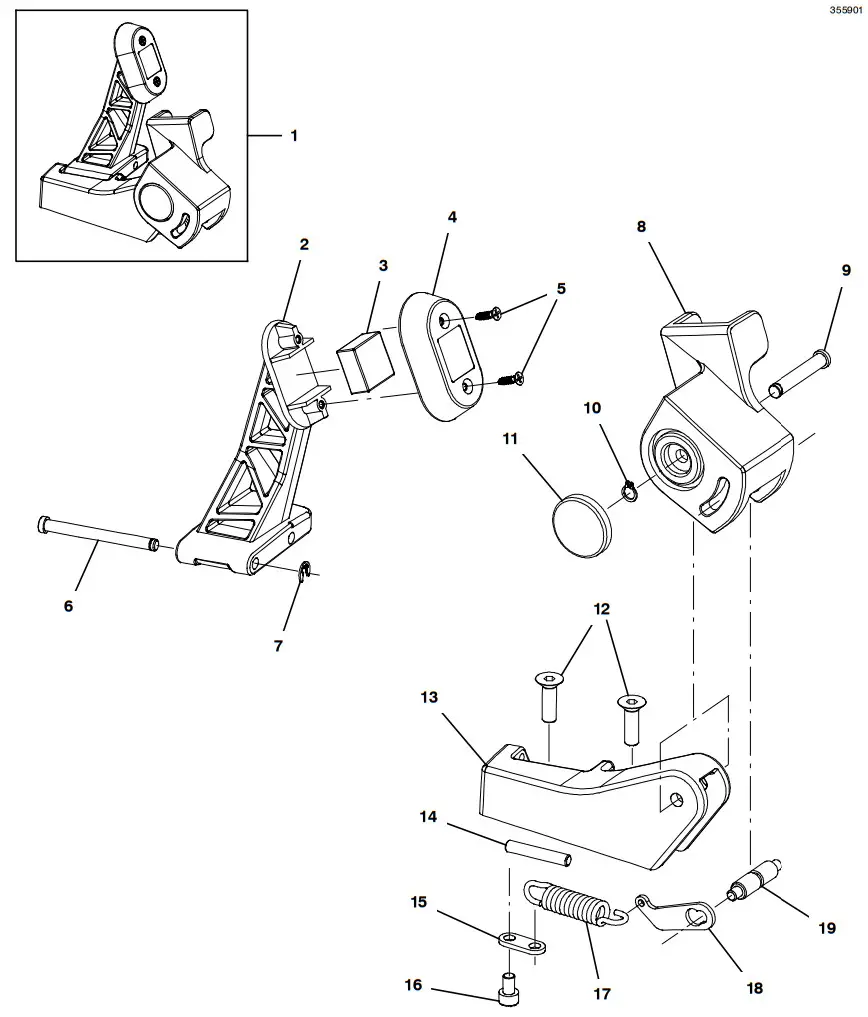 355901

1

2

3

4

5

8

9

10

11

6

7

12

13

14

15

16

17

18

19