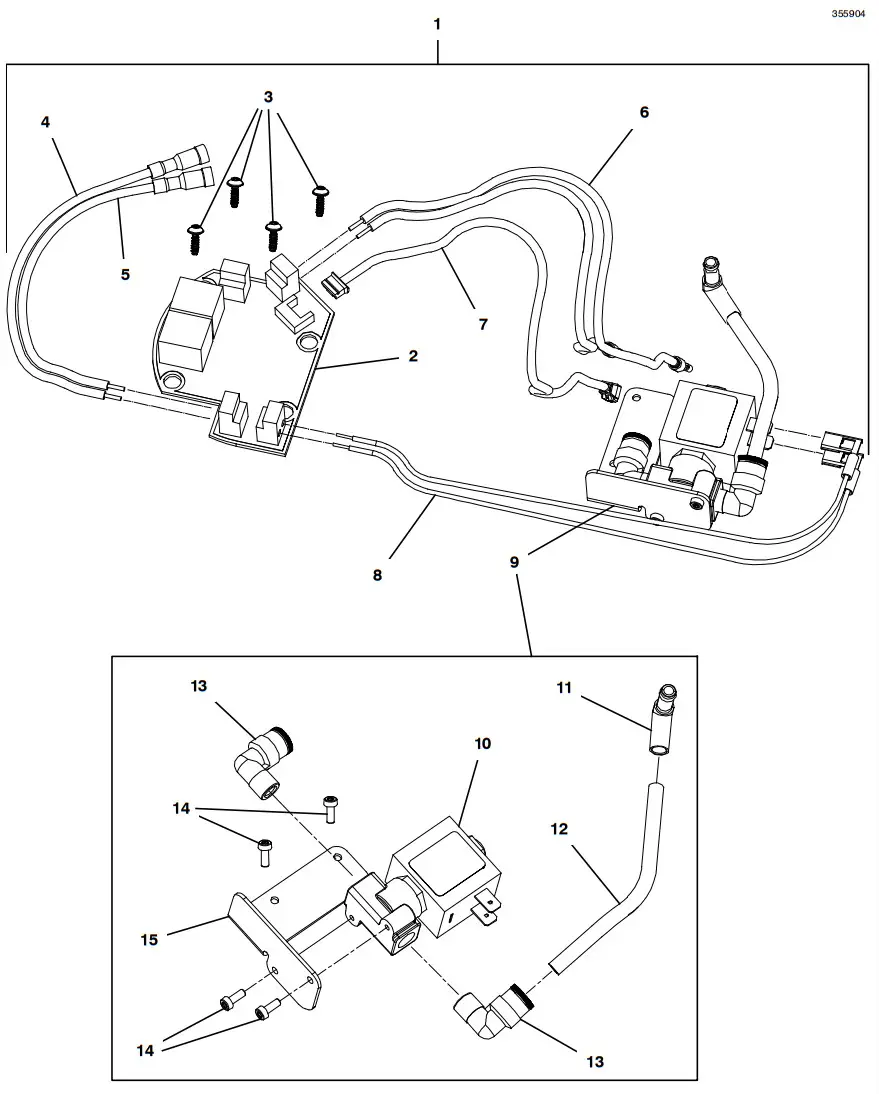 355904

1

3

4

6

5

7

2

8

9

13

11

10

14

12

15

14

13