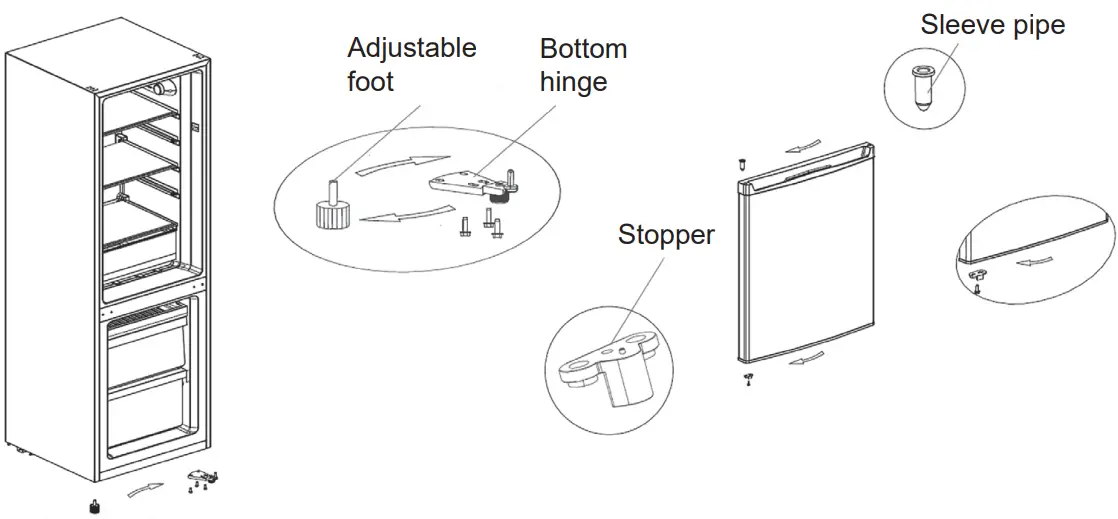 Adjustable foot

Bottom hinge

Sleeve pipe

Stopper