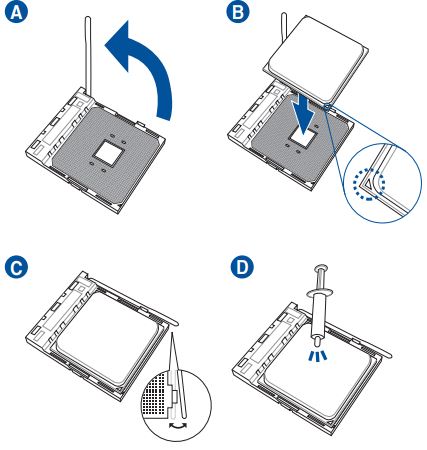 A

B

C

D