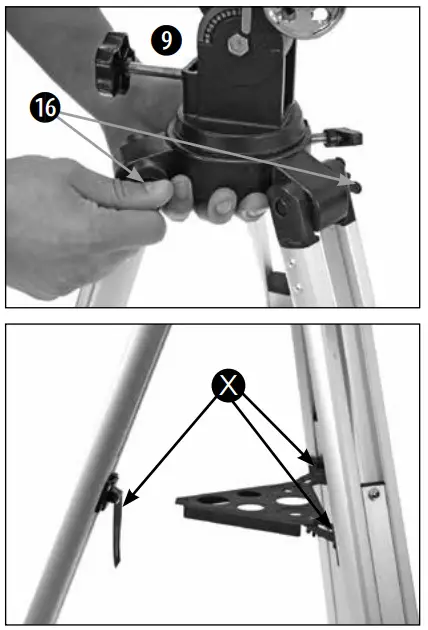 9
16
X