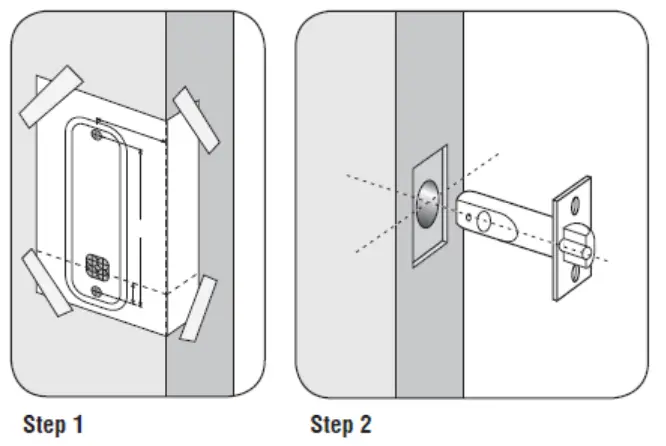 Step 1

Step 2