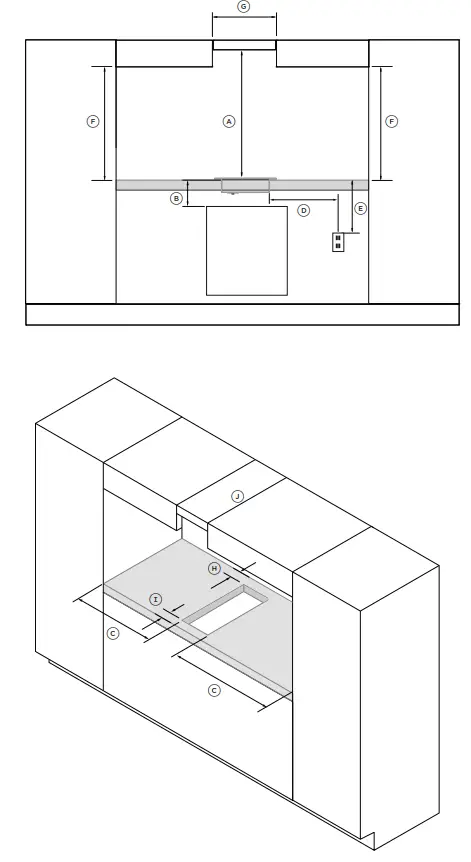 G
F
A
F
B
D
E
J
H
I
C
C