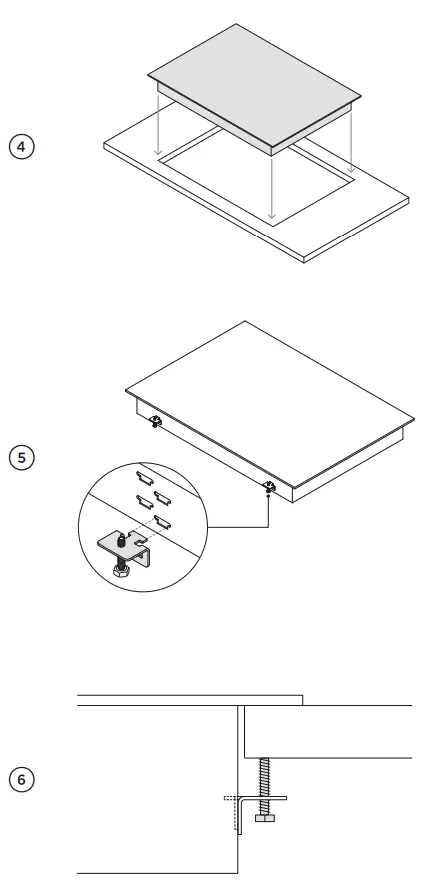 4

5

6