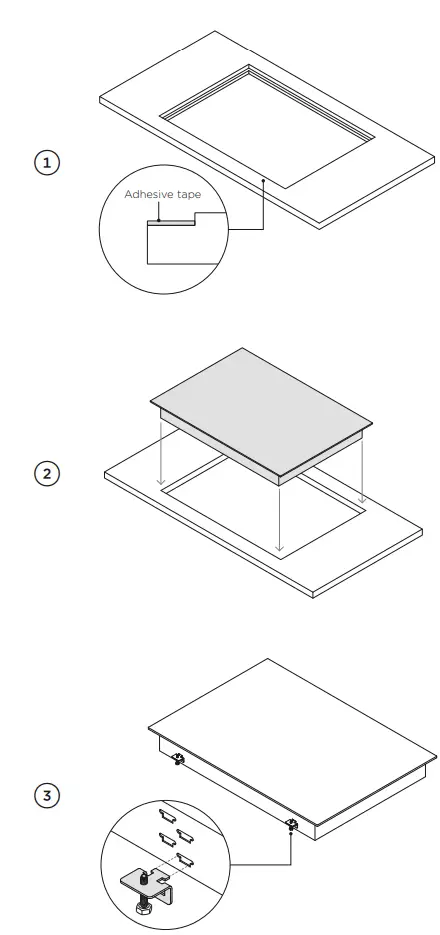 1

Adhesive tape

2

3