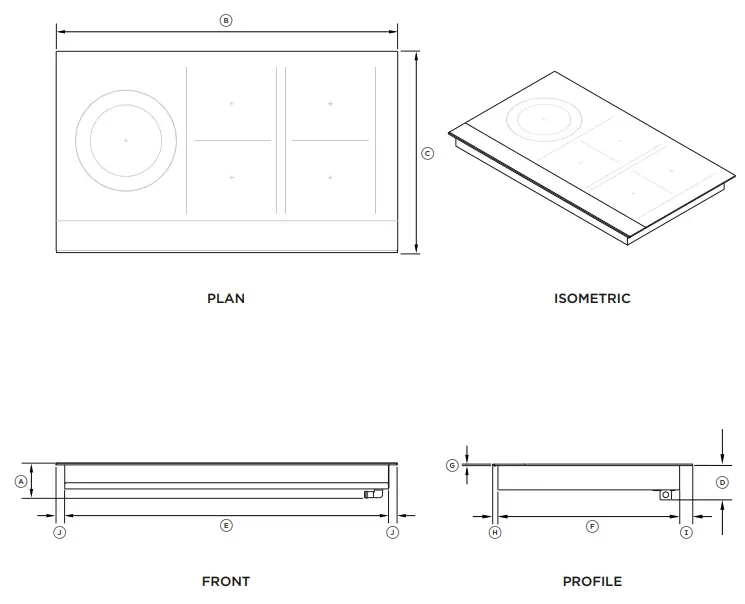 B
C
PLAN
ISOMETRIC
A
J
E
J
FRONT
G
D
H
F
I
PROFILE