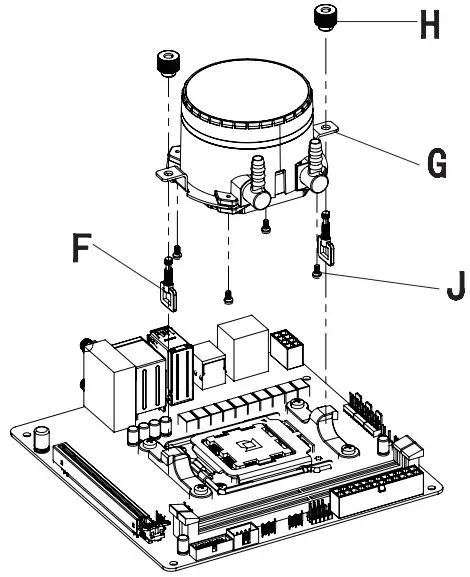 H

G

F

J