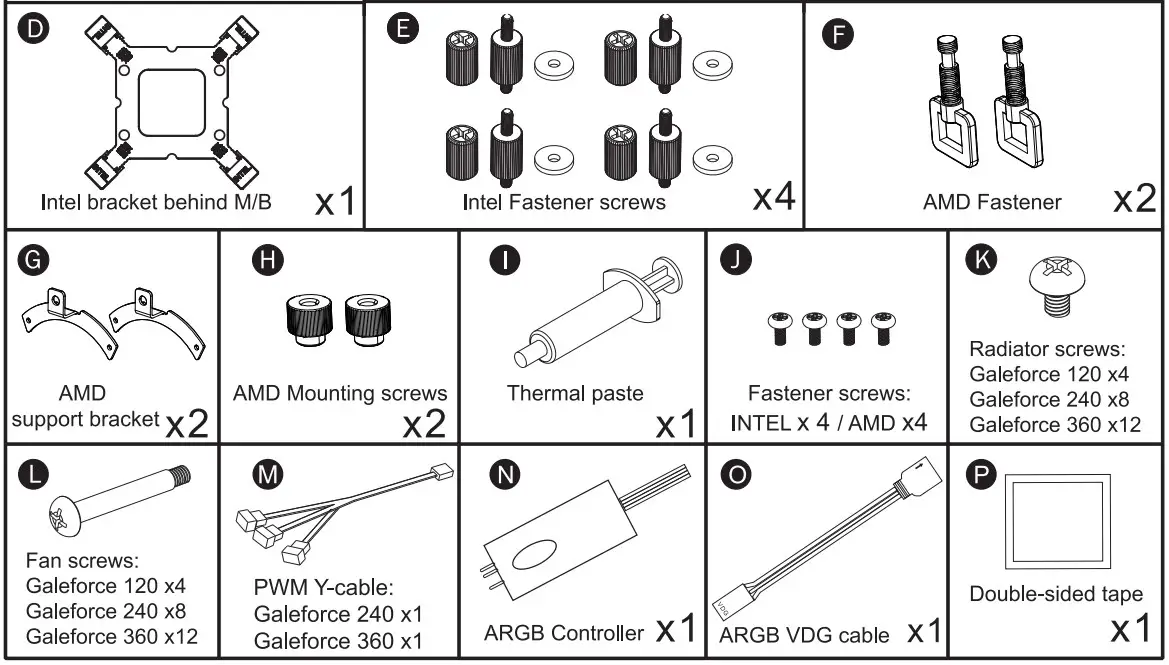 D
Intel bracket behind M/B
x1

E
Intel Fastener screws
x4

F
AMD Fastener
x2

G
AMD support bracket
x2

H
AMD Mounting screws
x2

I
Thermal paste
x1

J
Fastener screws:
INTEL x 4 / AMD x4

K
Radiator screws:
Galeforce 120 x4
Galeforce 240 x8
Galeforce 360 x12

L
Fan screws:
Galeforce 120 x4
Galeforce 240 x8
Galeforce 360 x12

M
PWM Y-cable:
Galeforce 240 x1
Galeforce 360 x1

N
ARGB Controller
x1

O
VDG
ARGB VDG cable
x1

P
Double-sided tape
x1