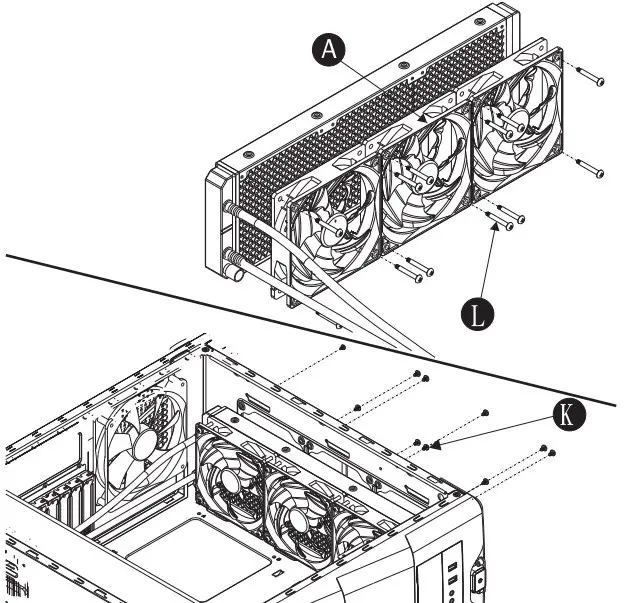 A
L
K