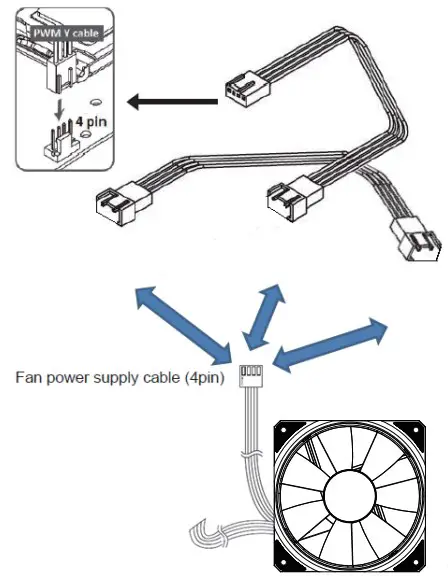 PWM Y cable

4 pin

Fan power supply cable (4pin)