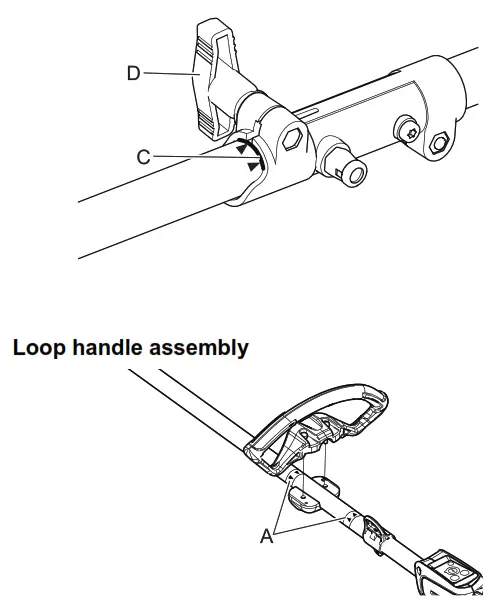 D

C

Loop handle assembly

A