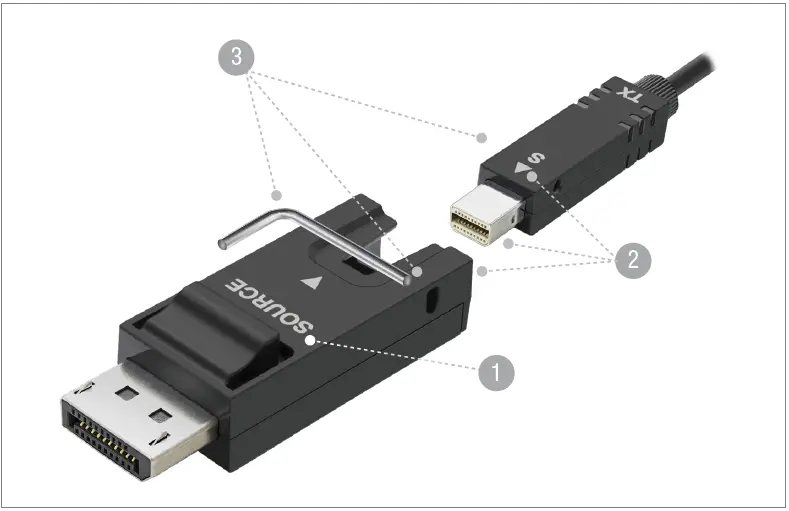 3
TX
S
2
SOURCE
1