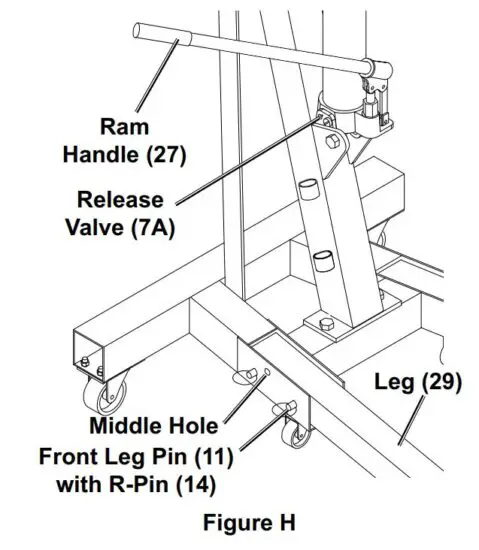 Ram Handle (27)

Release Valve (7A)

Leg (29)

Middle Hole

Front Leg Pin (11) with R-Pin (14)

Figure H