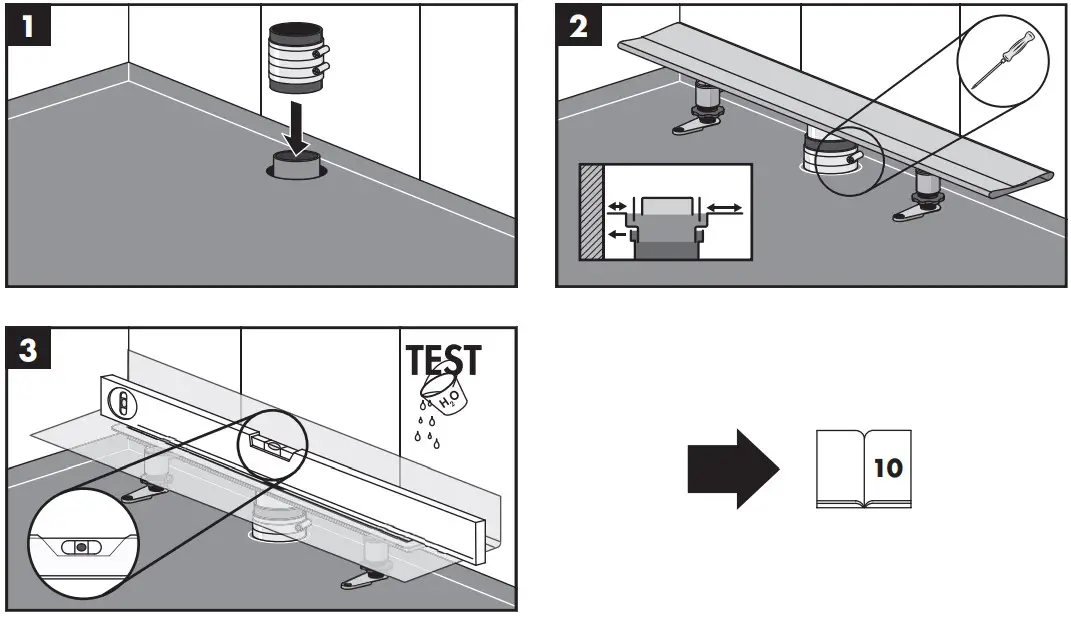 1

2

3

TEST

$H_2O$

10