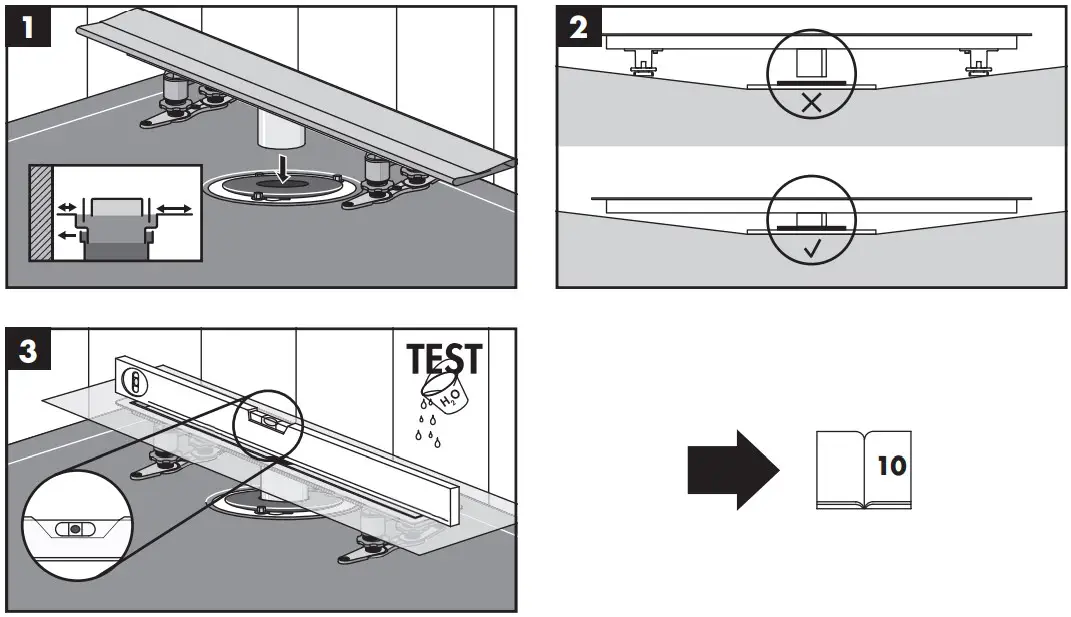 1

2

3

TEST

$H_2O$

10