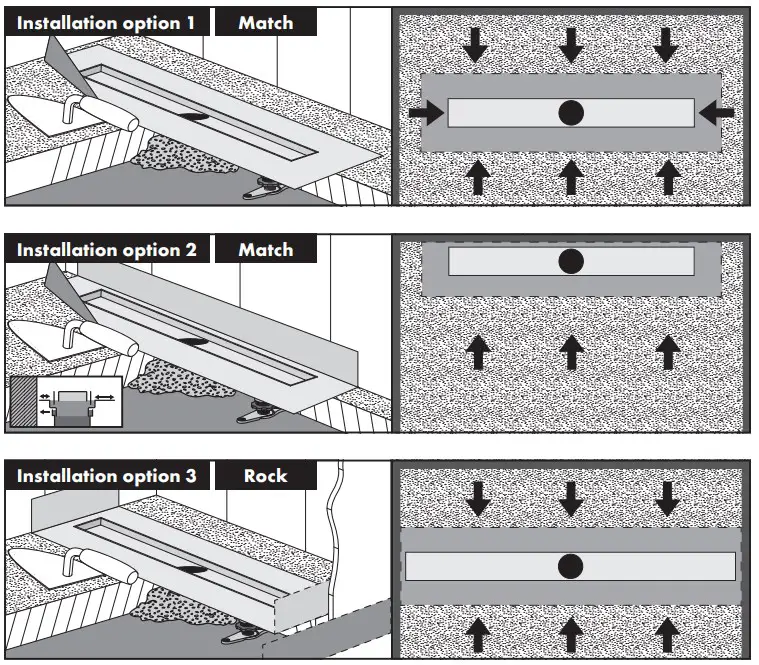 Installation option 1

Match

Installation option 2

Match

Installation option 3

Rock