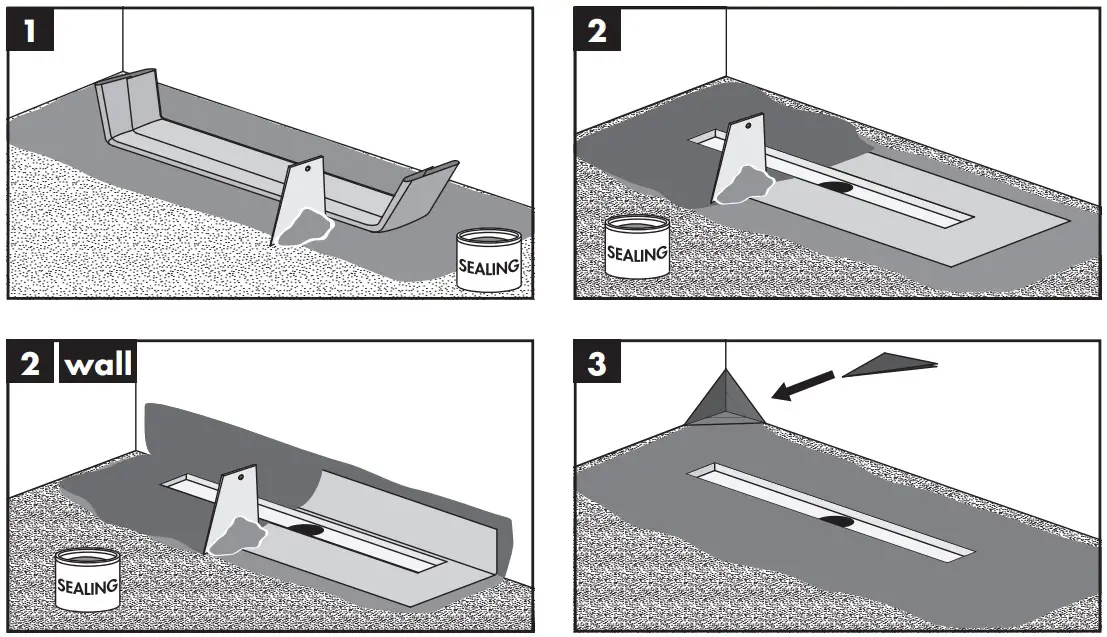 1

SEALING

2

SEALING

2 wall

SEALING

3