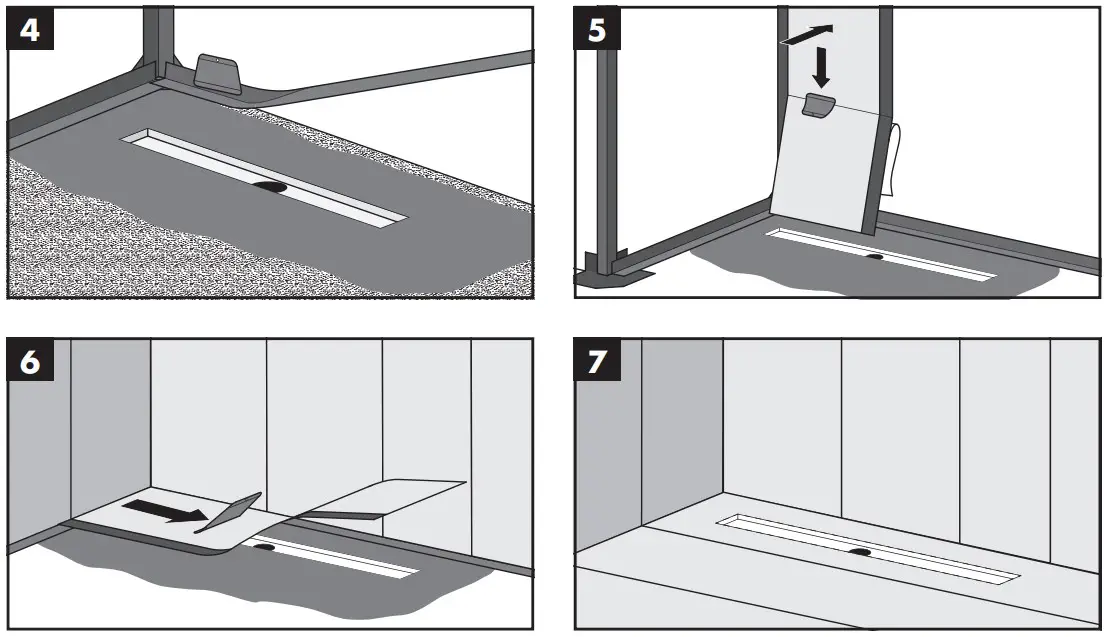 4

5

6

7