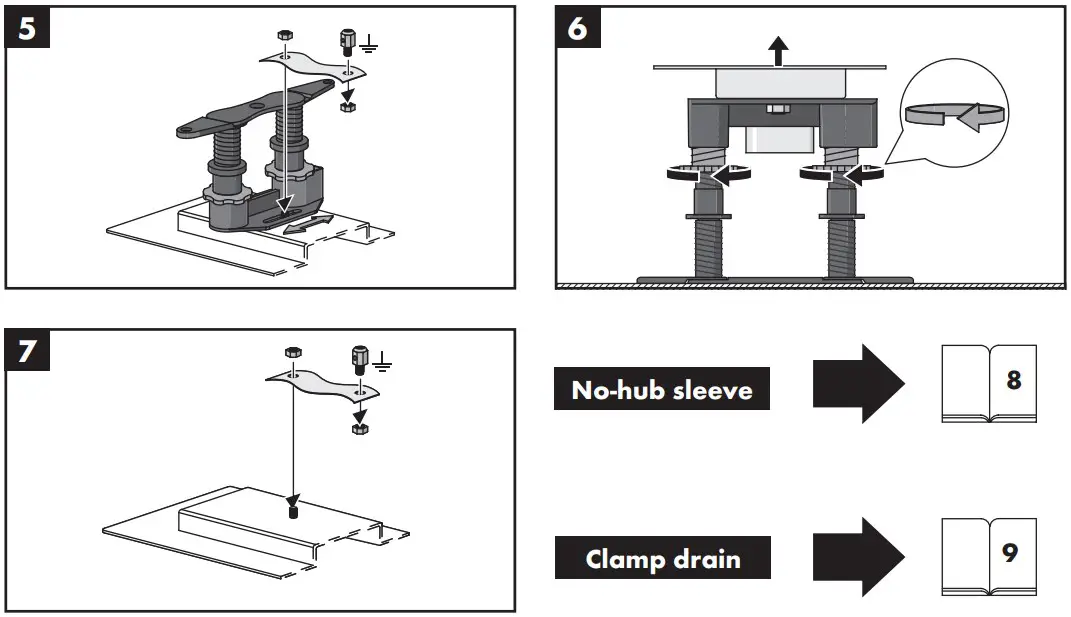 5

6

7

No-hub sleeve

8

Clamp drain

9