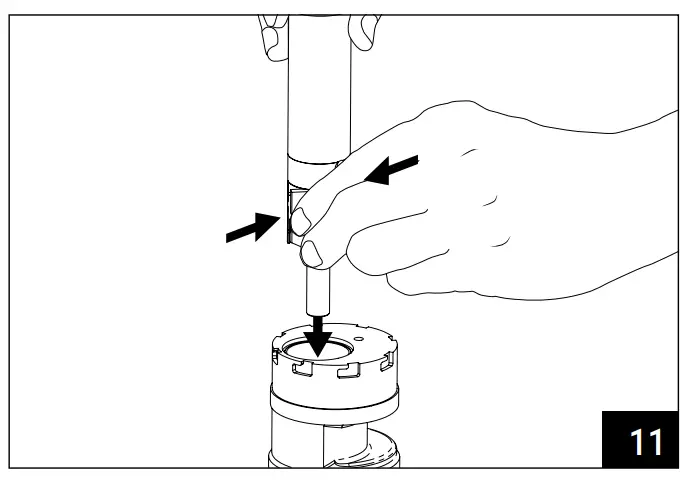 11