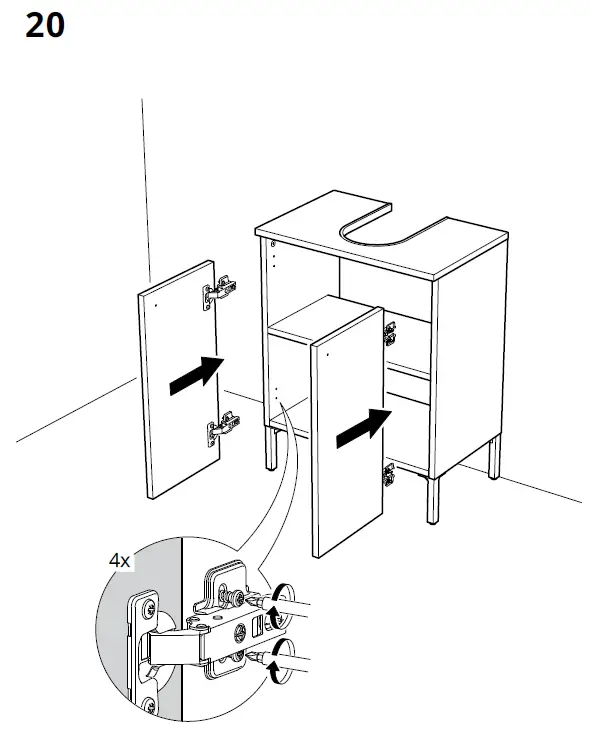 20

4x