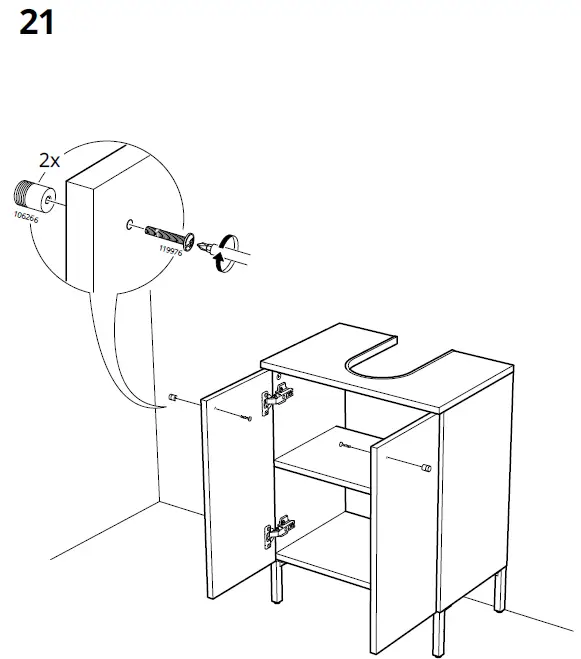 21

2x

106266

119976