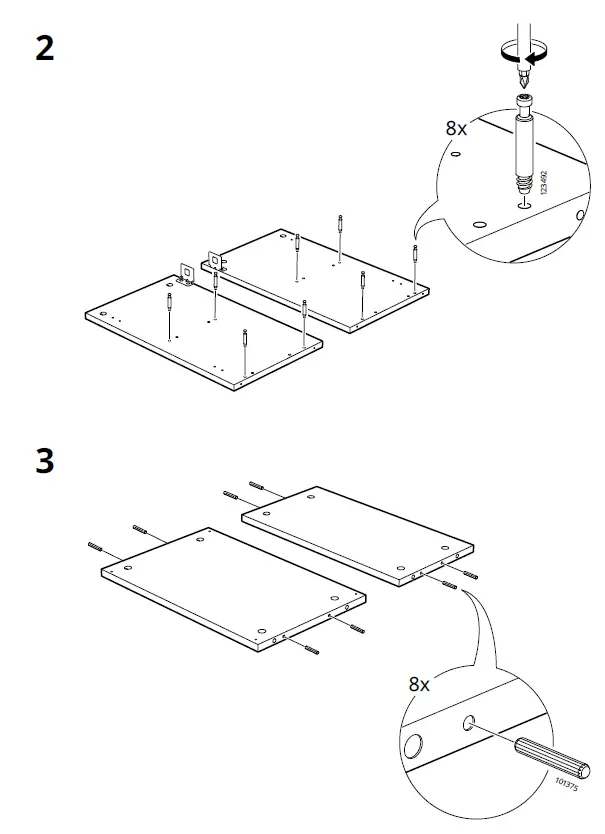 2

8x

123492

3

8x

101375