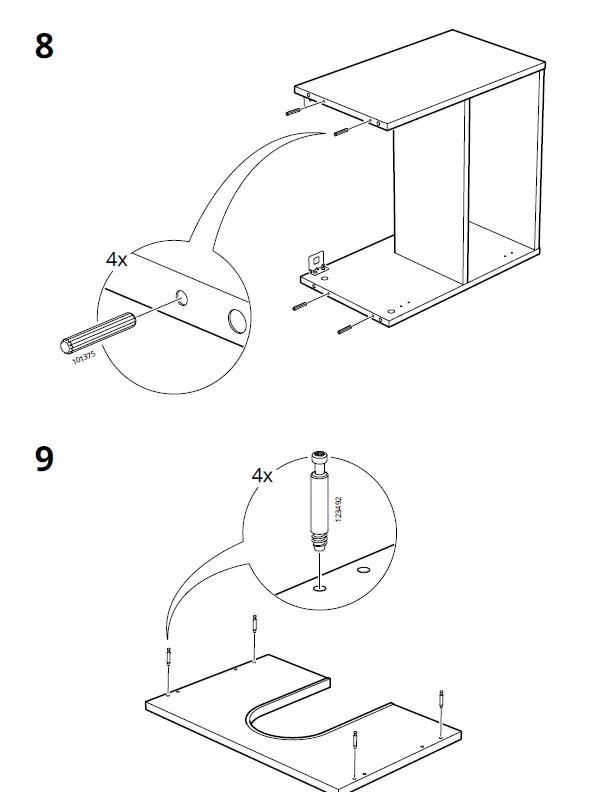 8

4x

101375

9

4x

123492