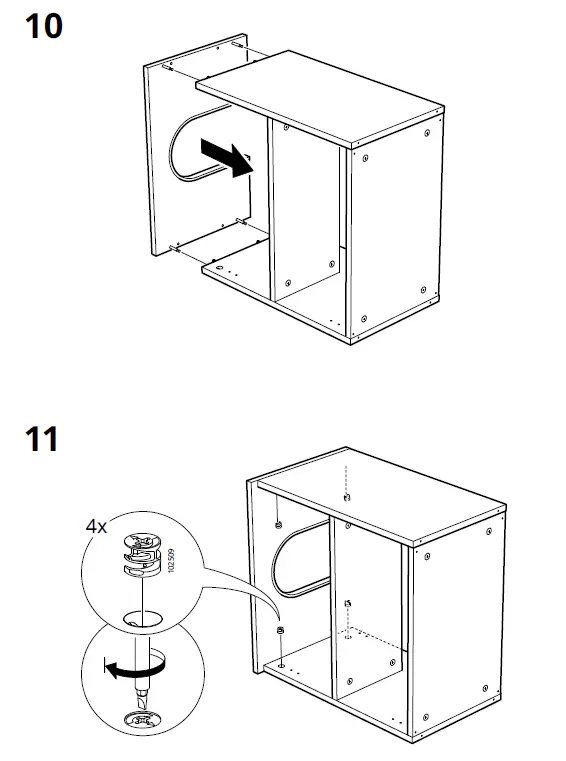 10

11

4x

102509