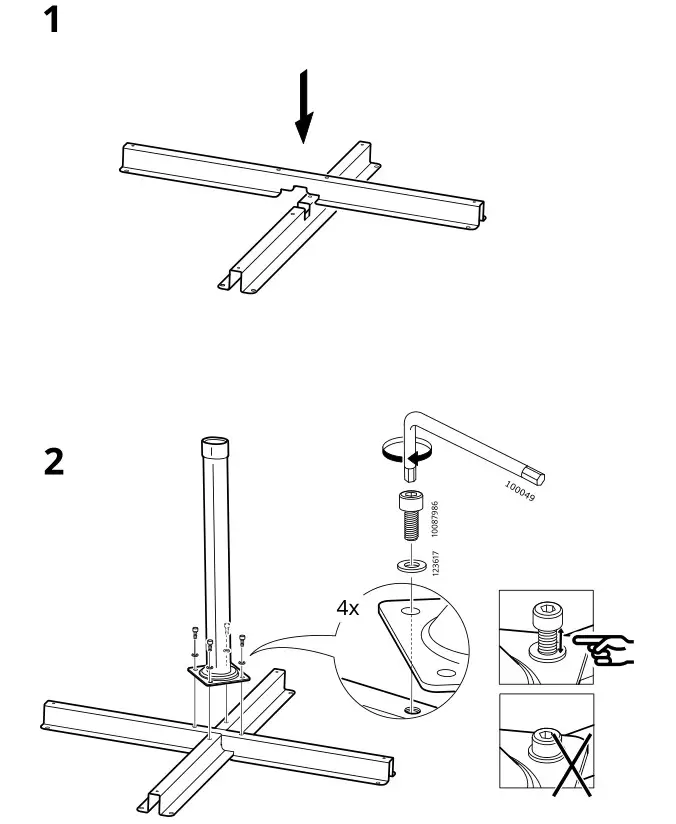 1

2

100049

10087986

123617

4x