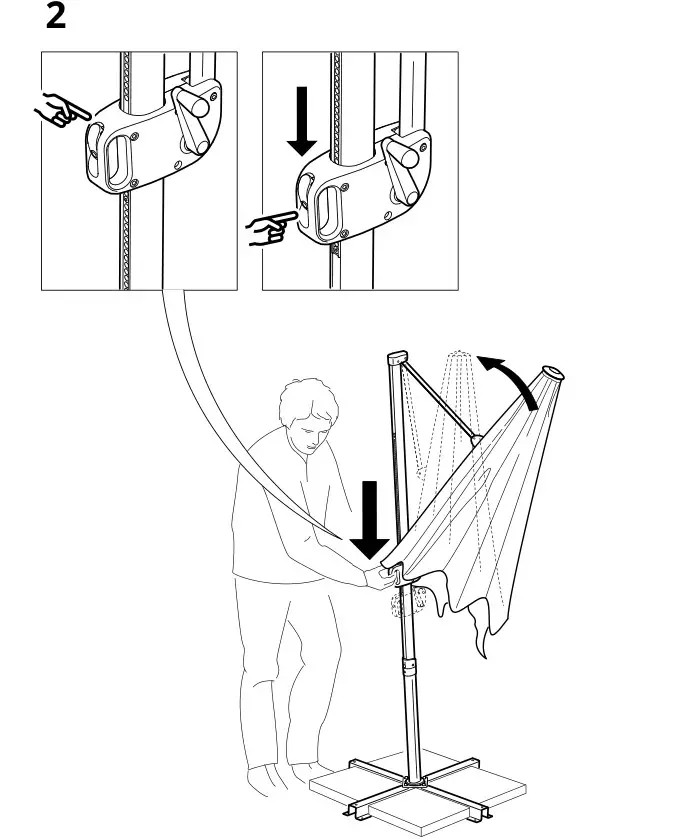 2