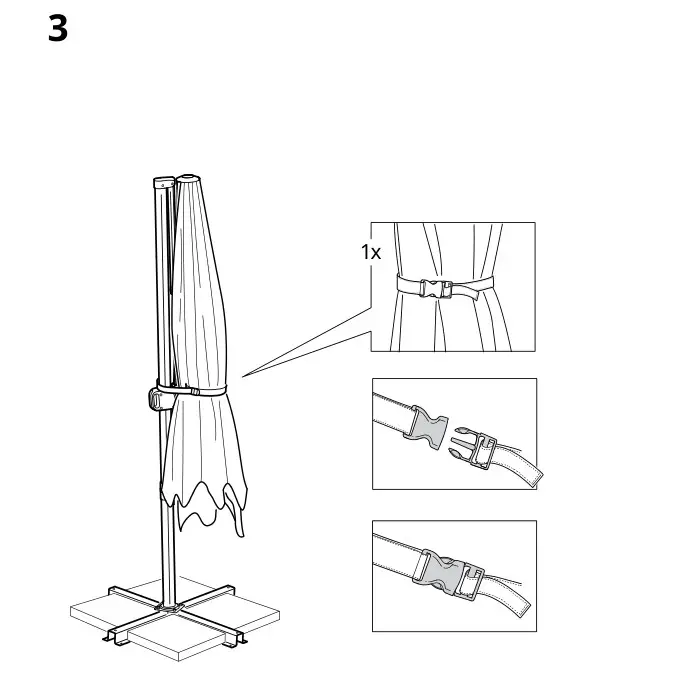 3

1x