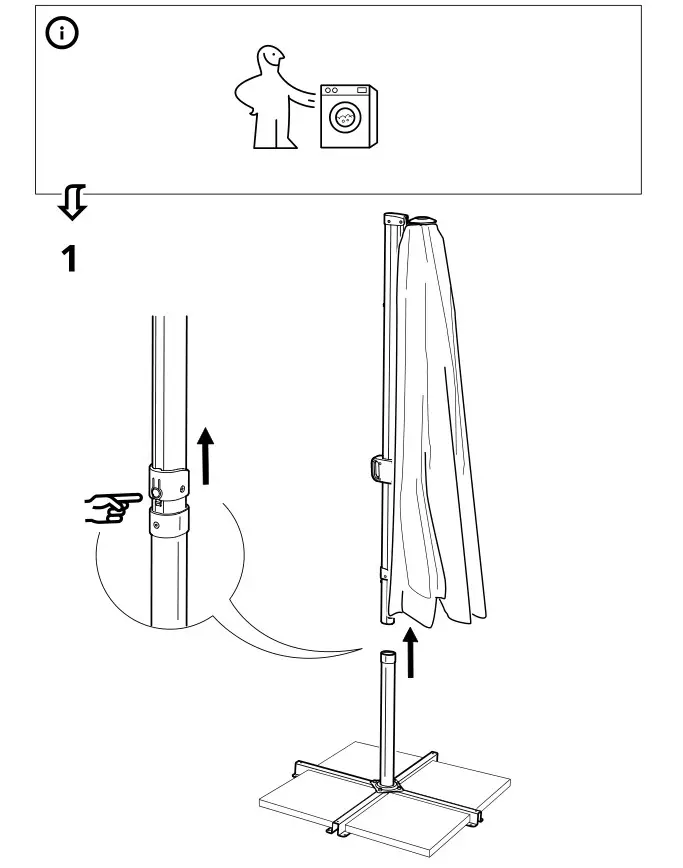 1