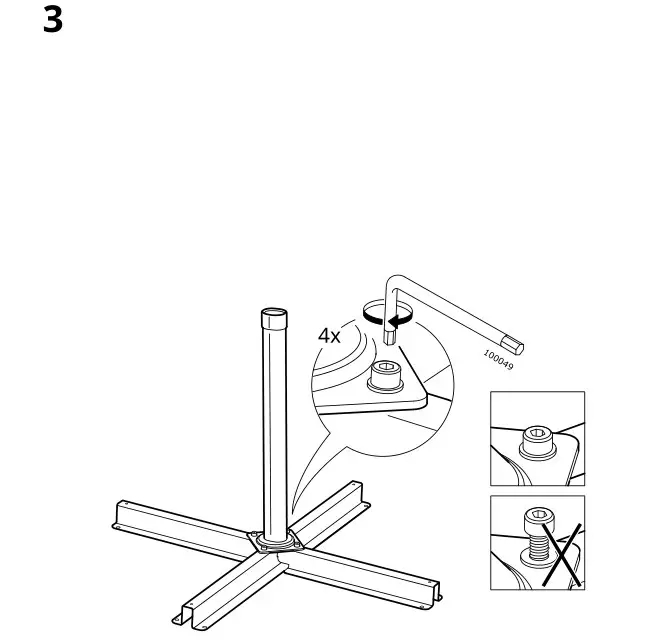 3

4x

100049