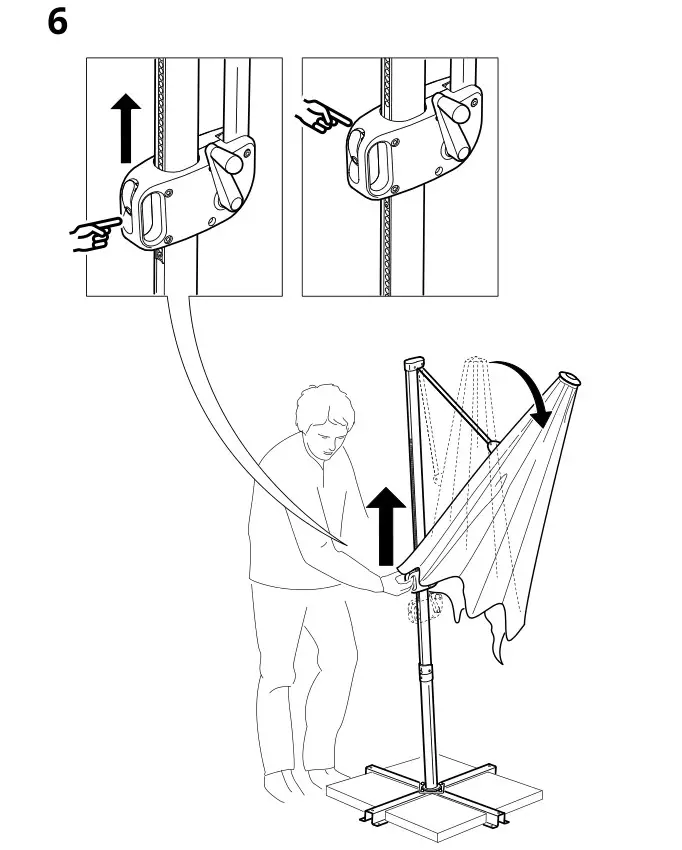 6