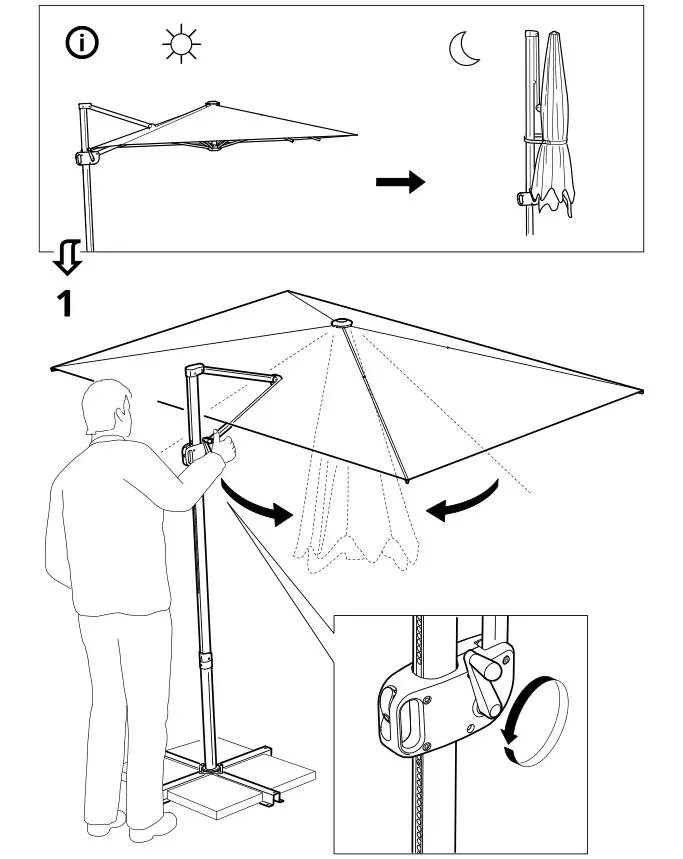 1