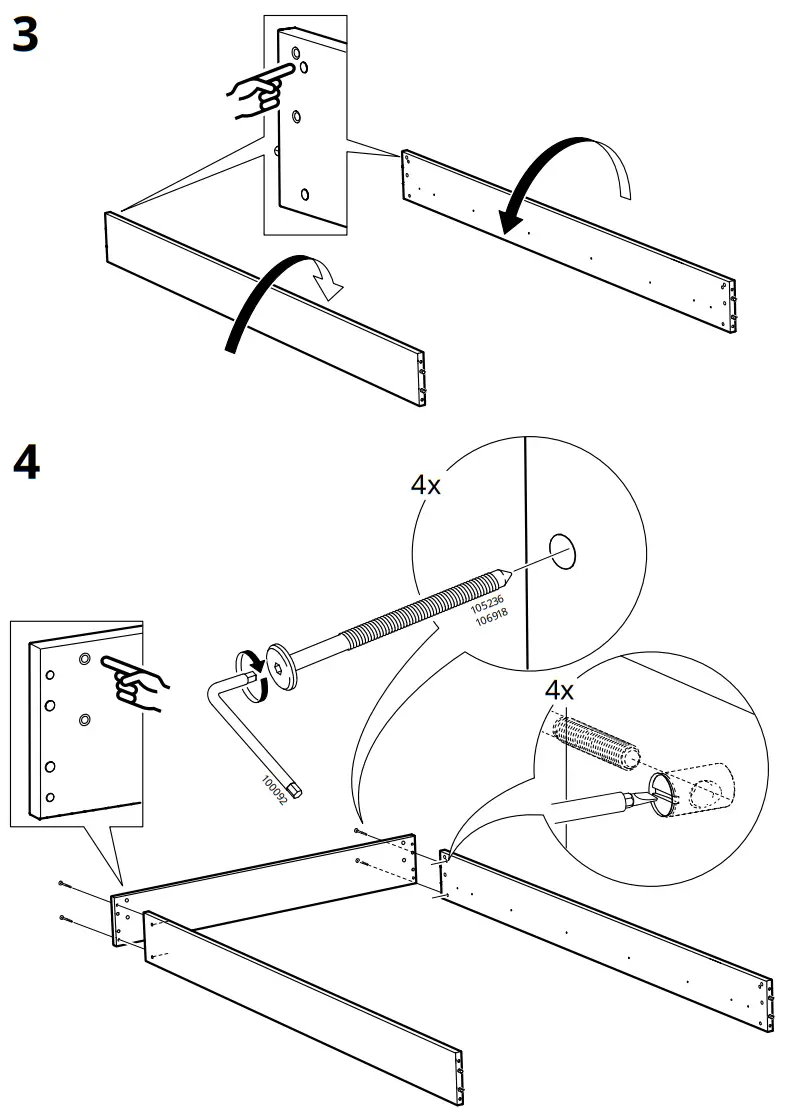 3

4

4x

105236
106918

100092

4x