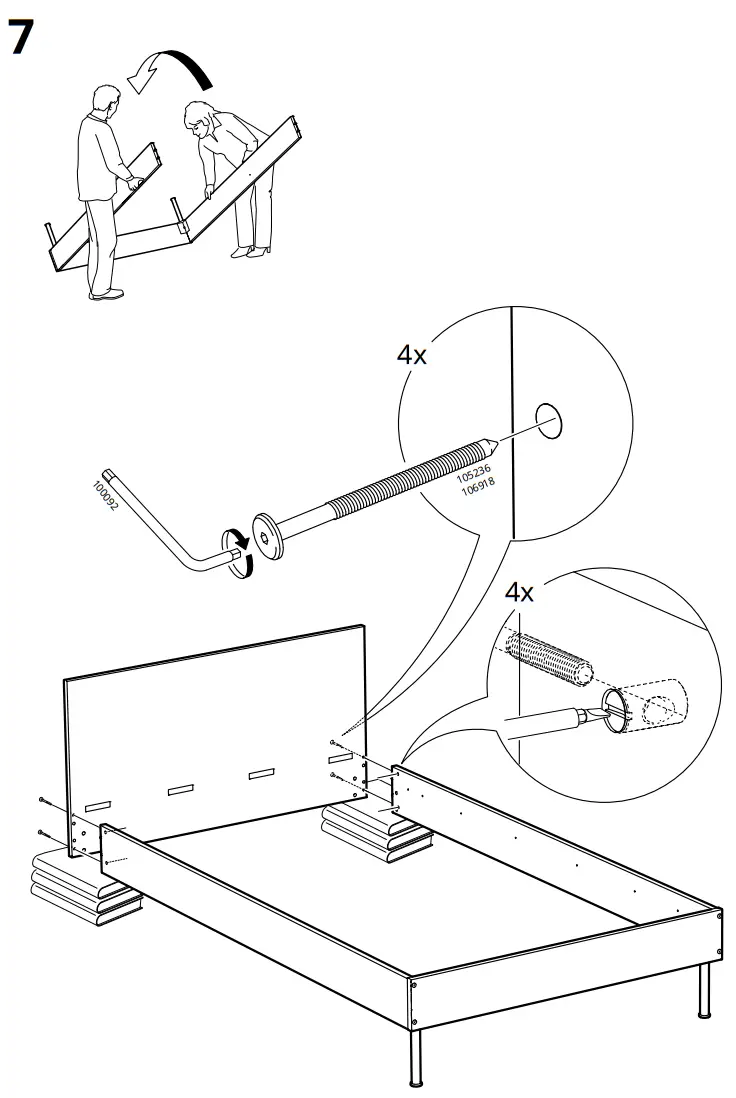 7

4x

100092

105236
106918

4x