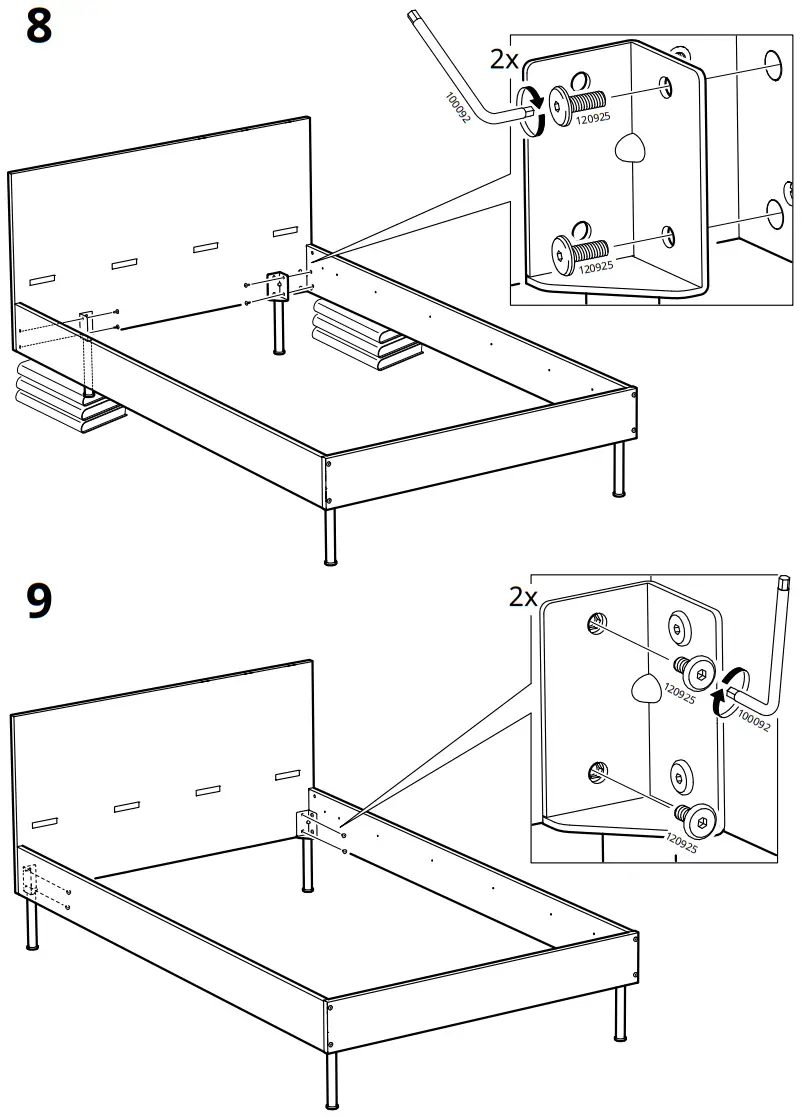 8

2x

100092

120925

120925

9

2x

120925

100092

120925