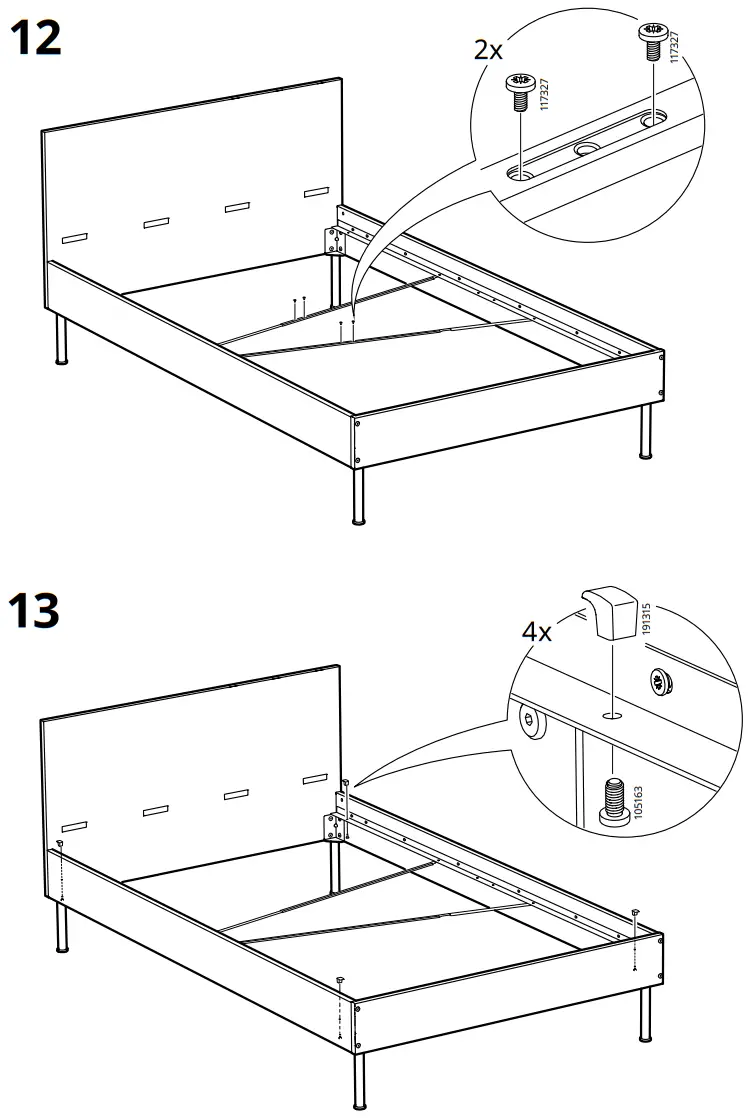 12

2x

117327

117327

13

4x

191315

105163