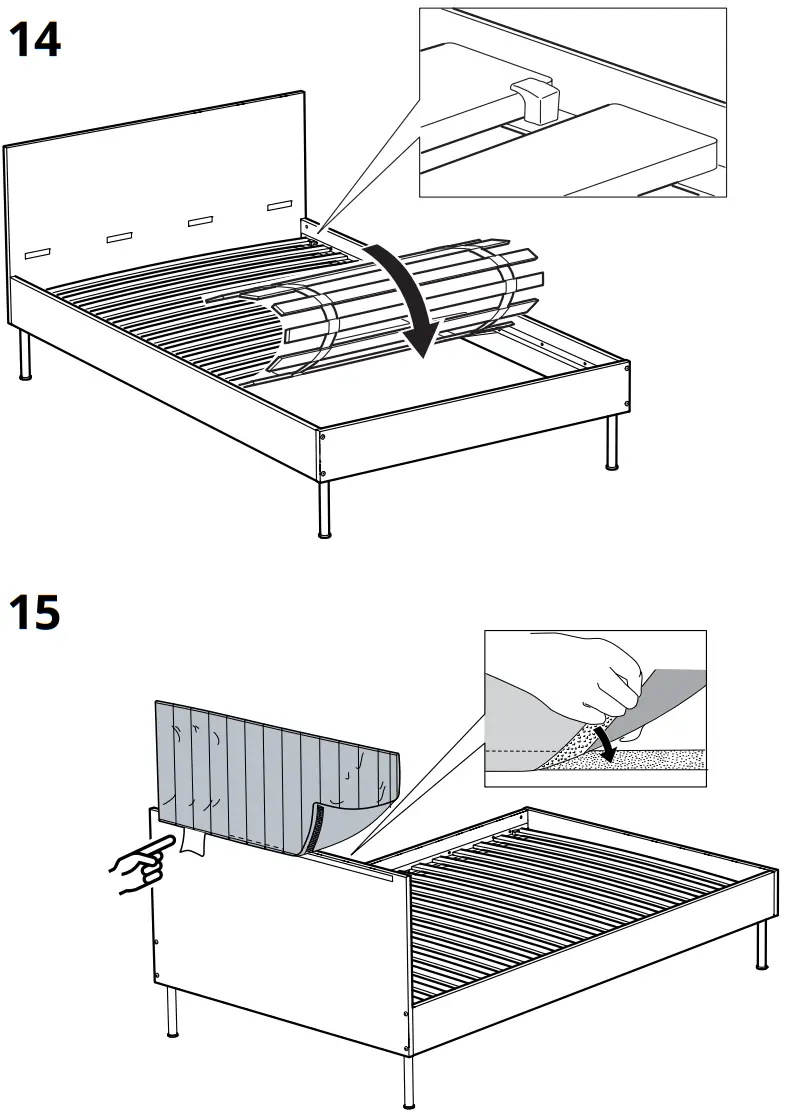 14

15