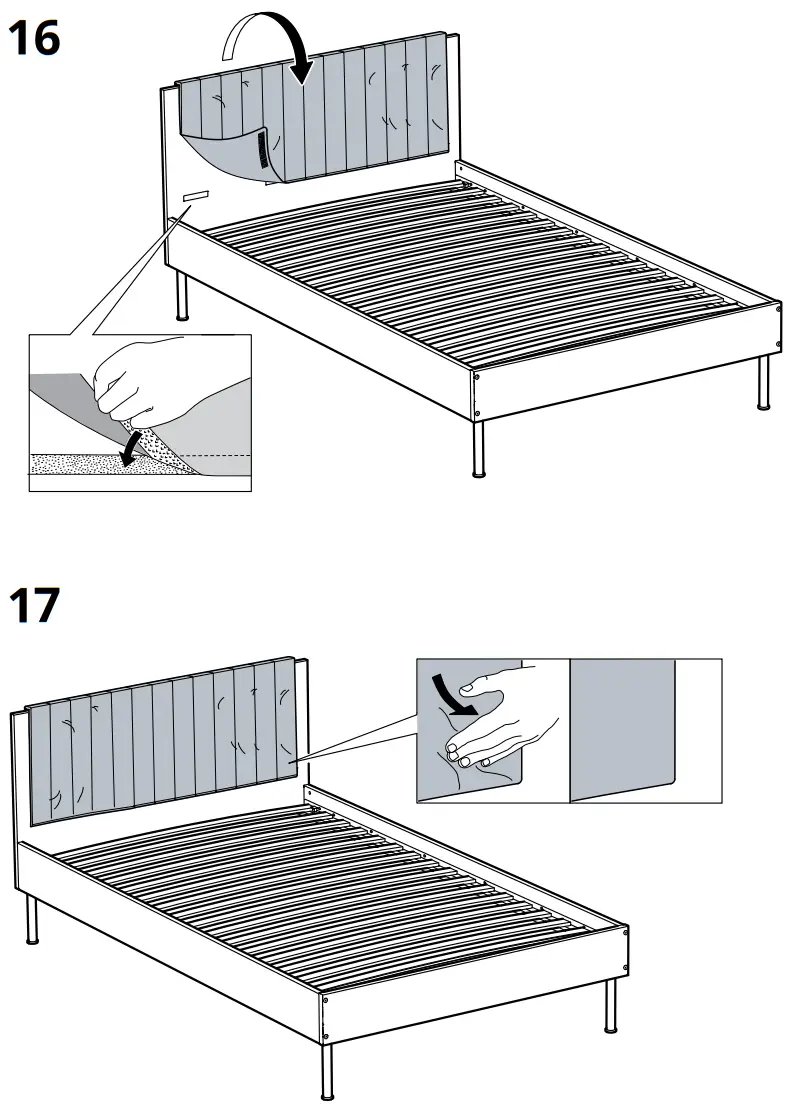 16

17